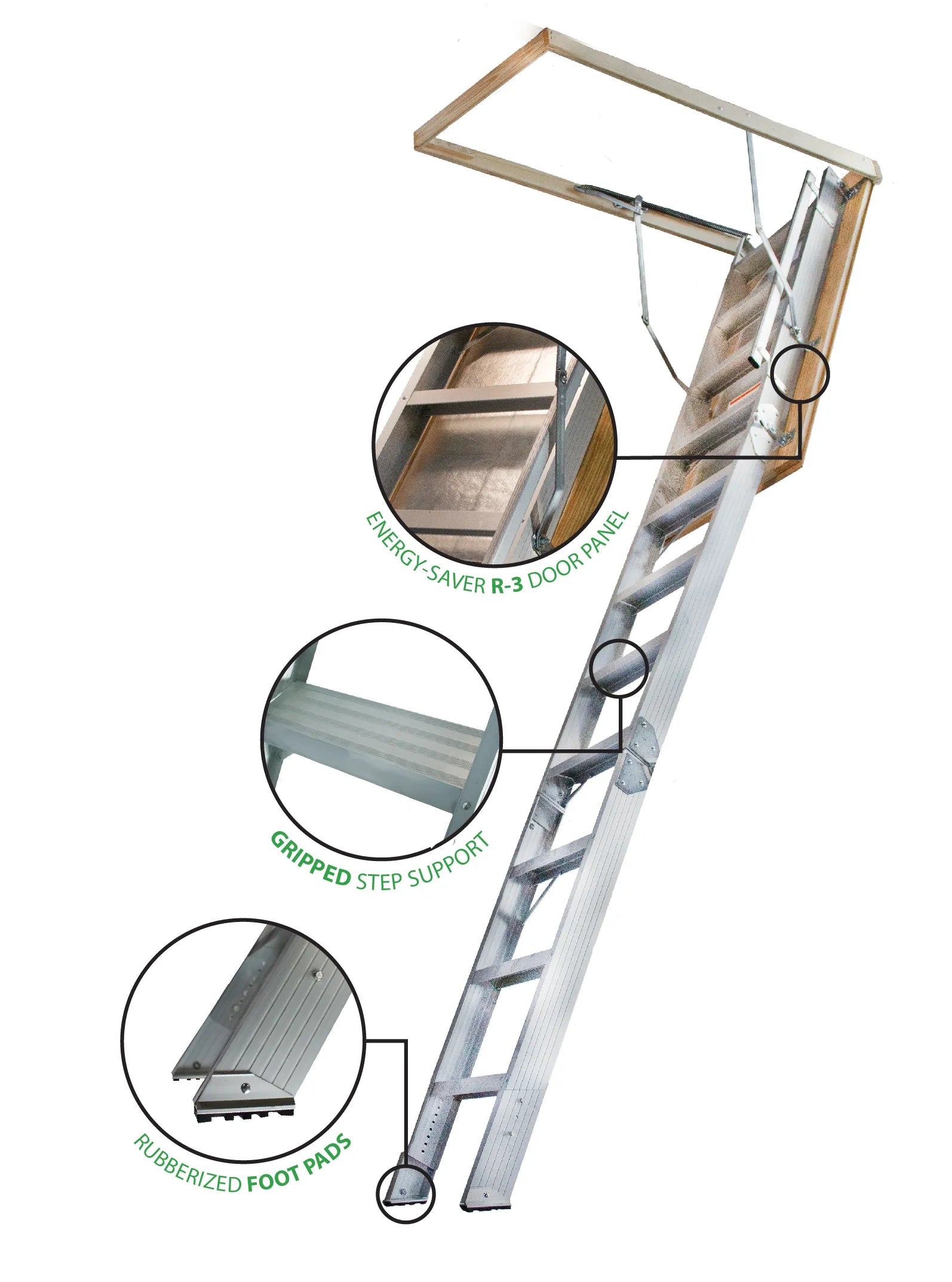 ENERGY-SAVER R-3 DOOR PANEL

GRIPPED STEP SUPPORT

RUBBERIZED FOOT PADS