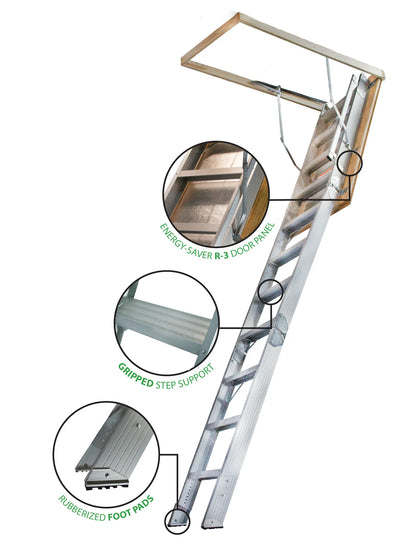 ENERGY-SAVER R-3 DOOR PANEL

GRIPPED STEP SUPPORT

RUBBERIZED FOOT PADS